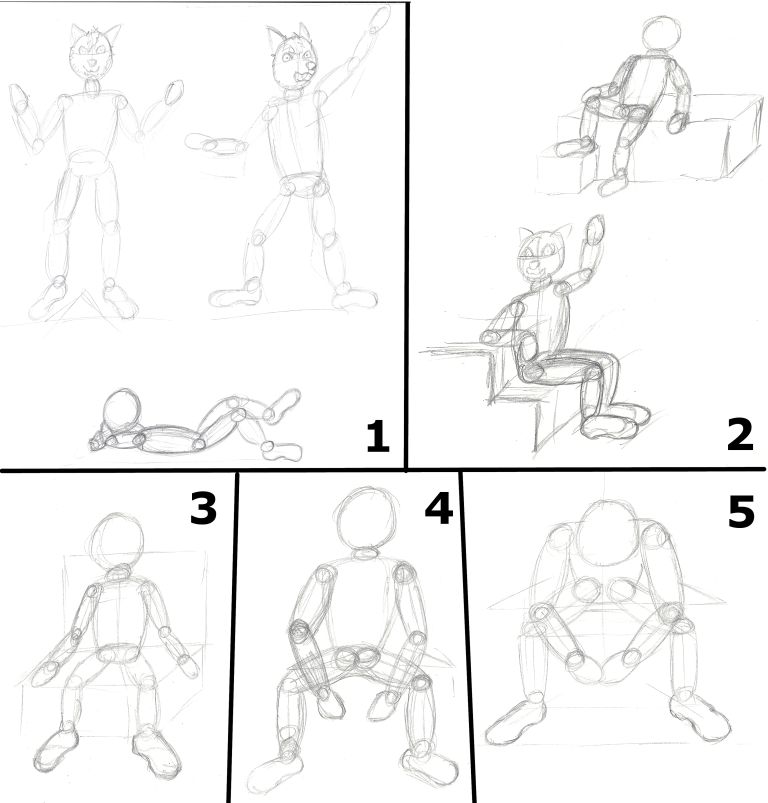 1
2
3
4
5